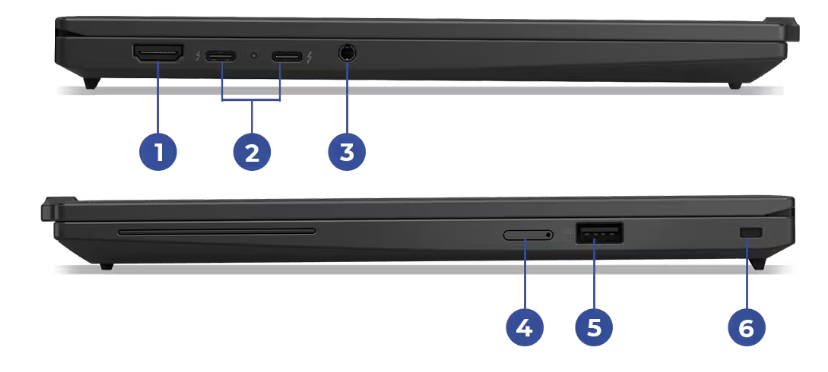 1
2
3
4
5
6