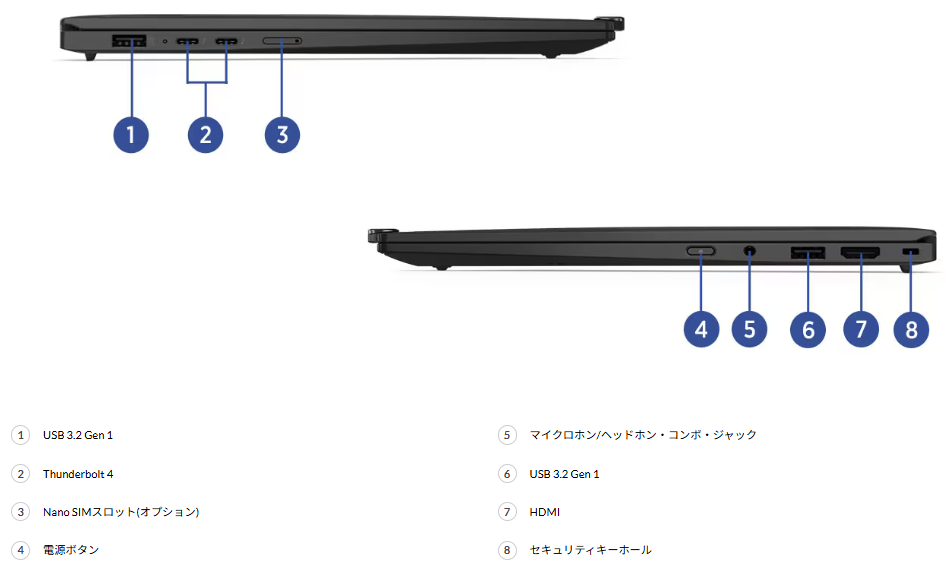 1 2 3

4 5 6 7 8

1 USB 3.2 Gen 1

2 Thunderbolt 4

3 Nano SIMスロット(オプション)

4 電源ボタン

5 マイクロホン/ヘッドホン・コンボ・ジャック

6 USB 3.2 Gen 1

7 HDMI

8 セキュリティキーホール