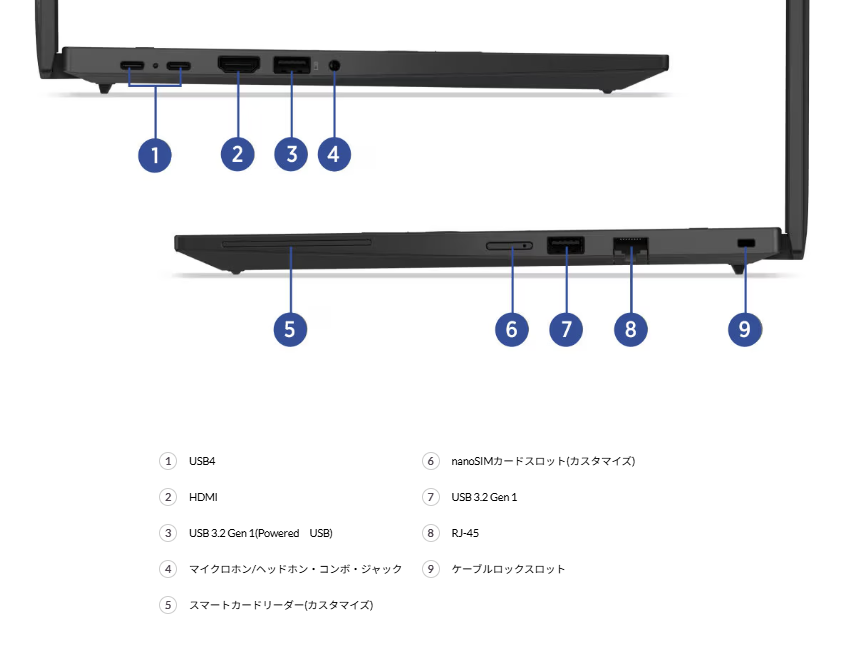 1 2 3 4

5 6 7 8 9

① USB4

② HDMI

③ USB 3.2 Gen 1(Powered USB)

④ マイクロホン/ヘッドホン・コンボ・ジャック

⑤ スマートカードリーダー(カスタマイズ)

⑥ nanoSIMカードスロット(カスタマイズ)

⑦ USB 3.2 Gen 1

⑧ RJ-45

⑨ ケーブルロックスロット