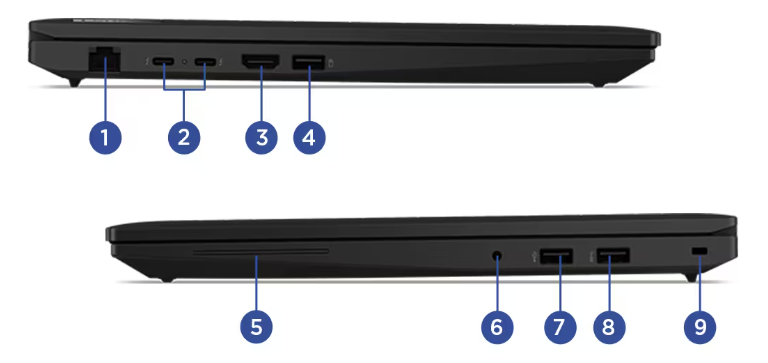 1
2
3
4
5
6
7
8
9