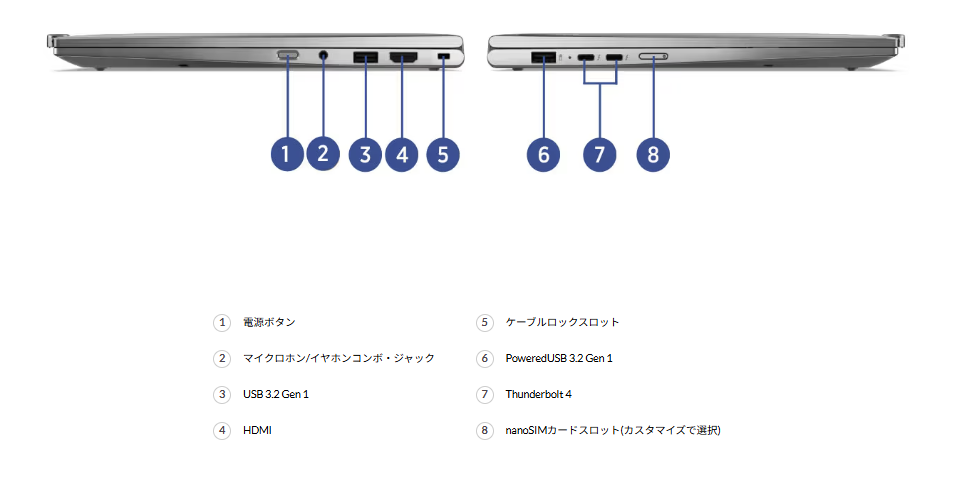 1 2 3 4 5

6 7 8

1 電源ボタン

2 マイクロホン/イヤホンコンボ・ジャック

3 USB 3.2 Gen 1

4 HDMI

5 ケーブルロックスロット

6 PoweredUSB 3.2 Gen 1

7 Thunderbolt 4

8 nanoSIMカードスロット(カスタマイズで選択)