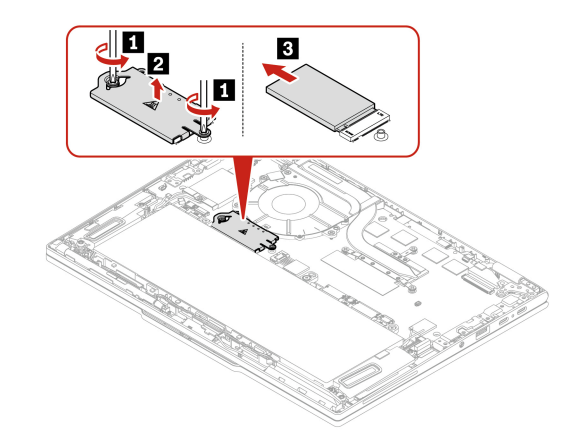 1
2
1
3