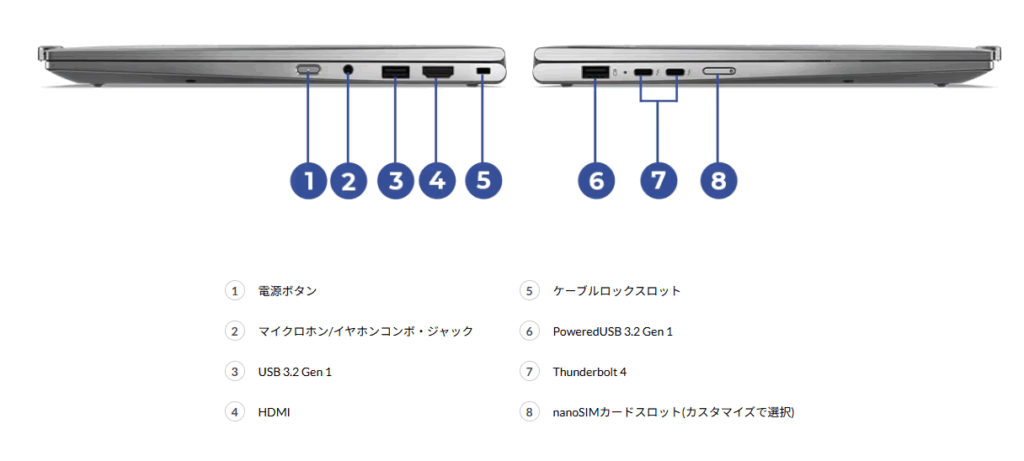 1 2 3 4 5

6 7 8

1 電源ボタン

2 マイクロホン/イヤホンコンボ・ジャック

3 USB 3.2 Gen 1

4 HDMI

5 ケーブルロックスロット

6 PoweredUSB 3.2 Gen 1

7 Thunderbolt 4

8 nanoSIMカードスロット(カスタマイズで選択)