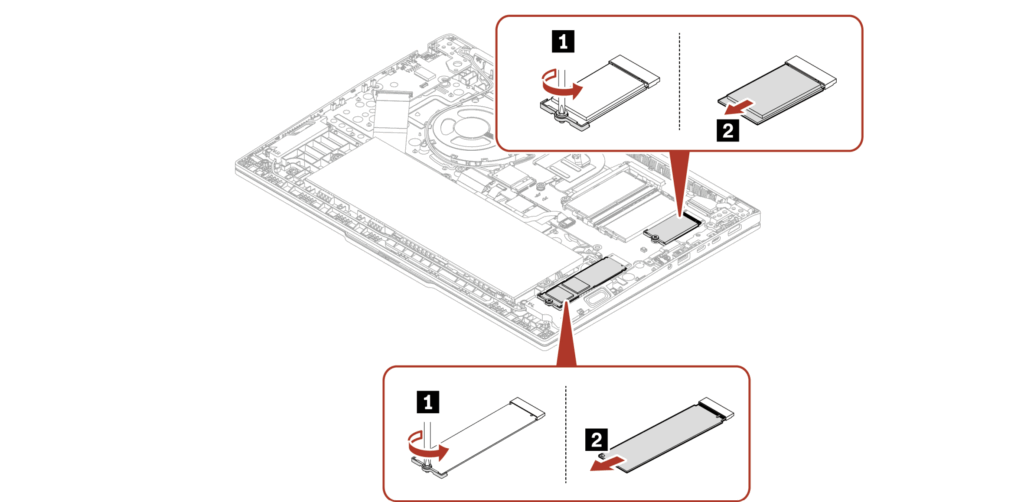 1
2
1
2