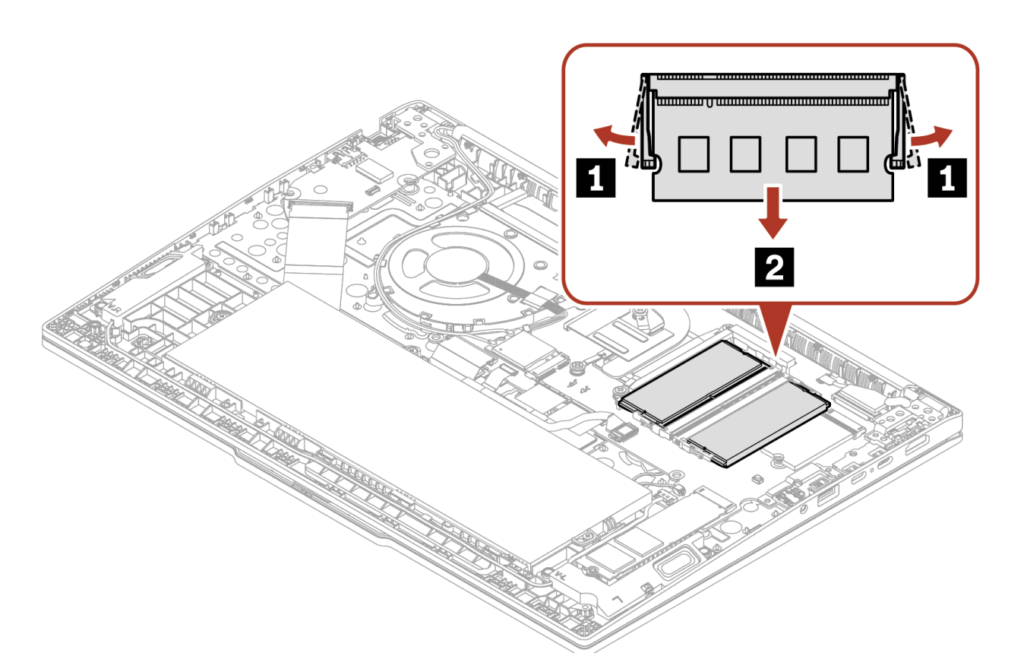 1
1
2