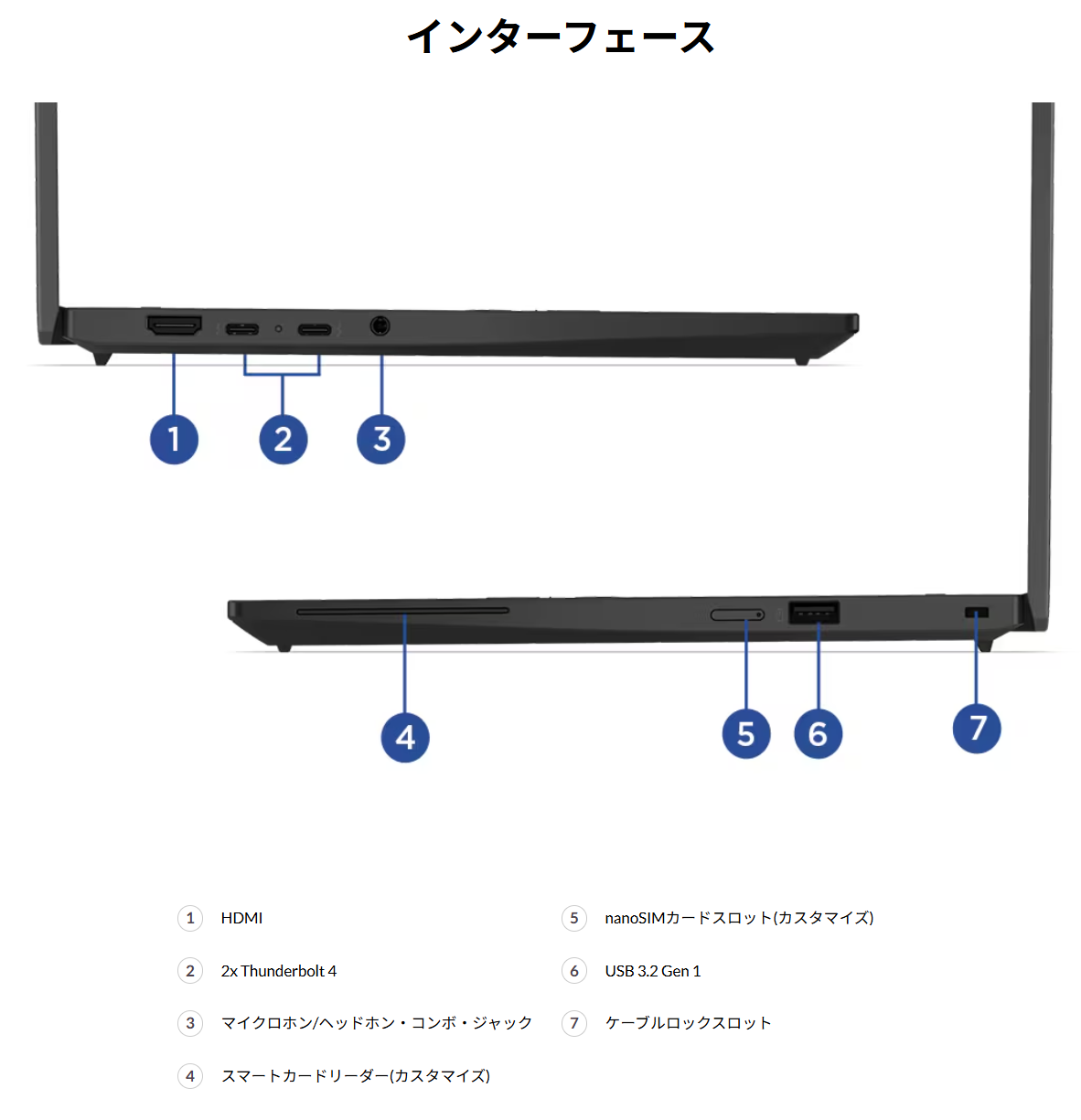 インターフェース

1
2
3

4
5
6
7

1 HDMI
2 2x Thunderbolt 4
3 マイクロホン/ヘッドホン・コンボ・ジャック
4 スマートカードリーダー(カスタマイズ)

5 nanoSIMカードスロット(カスタマイズ)
6 USB 3.2 Gen 1
7 ケーブルロックスロット