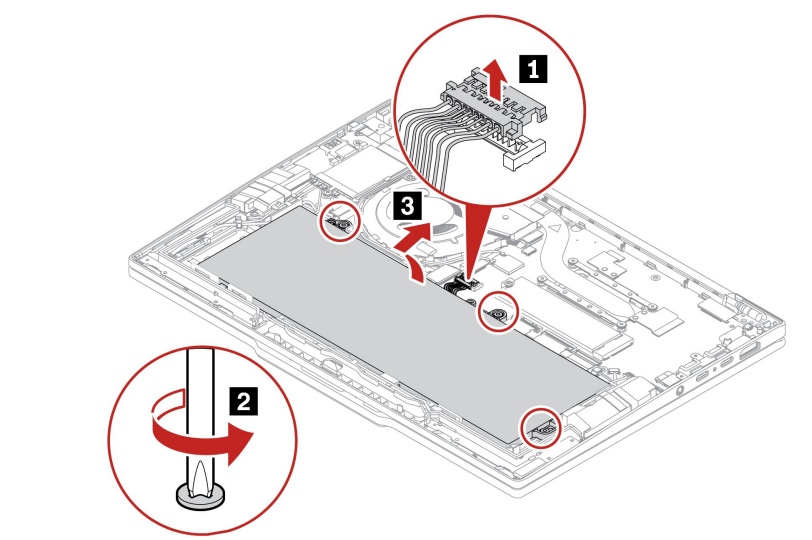 1

3

2