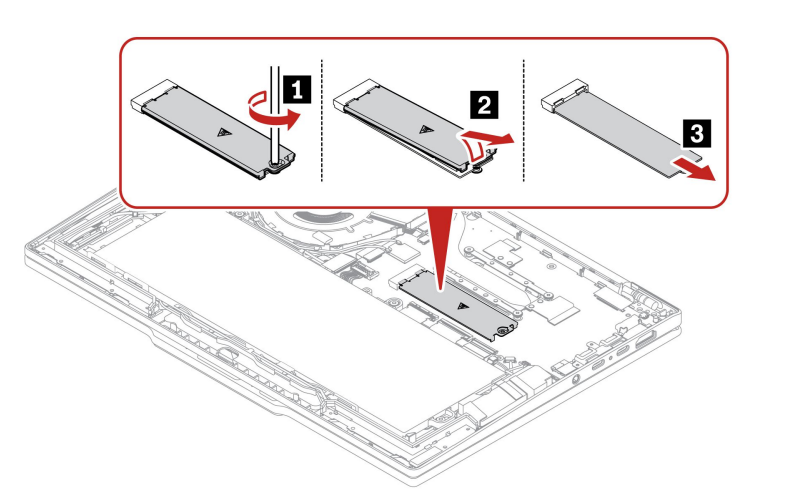 1
2
3