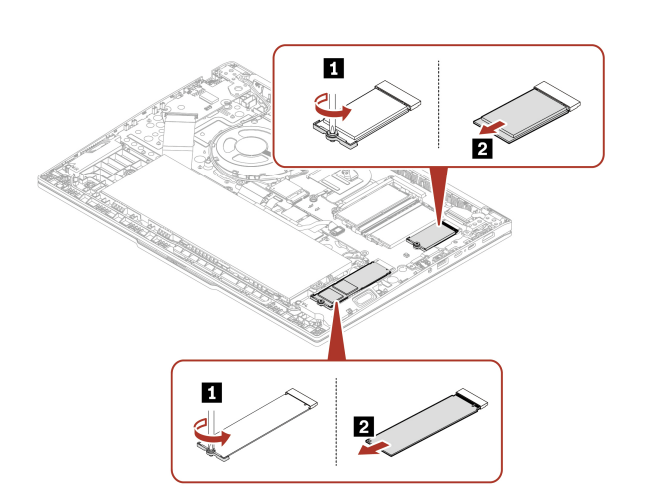 1
2
1
2