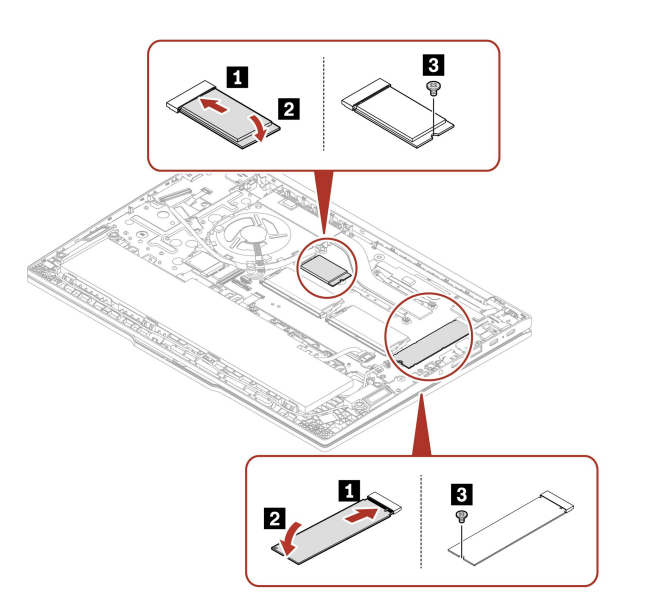 1
2
3
1
2
3